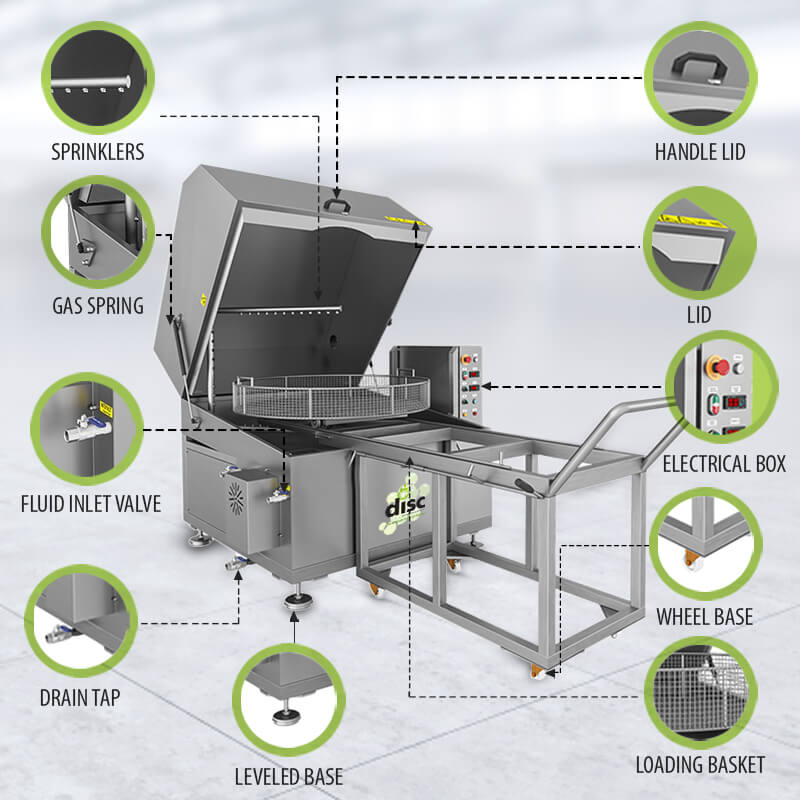 SPRINKLERS

HANDLE LID

GAS SPRING

LID

FLUID INLET VALVE

ELECTRICAL BOX

disc

WHEEL BASE

DRAIN TAP

LEVELED BASE

LOADING BASKET